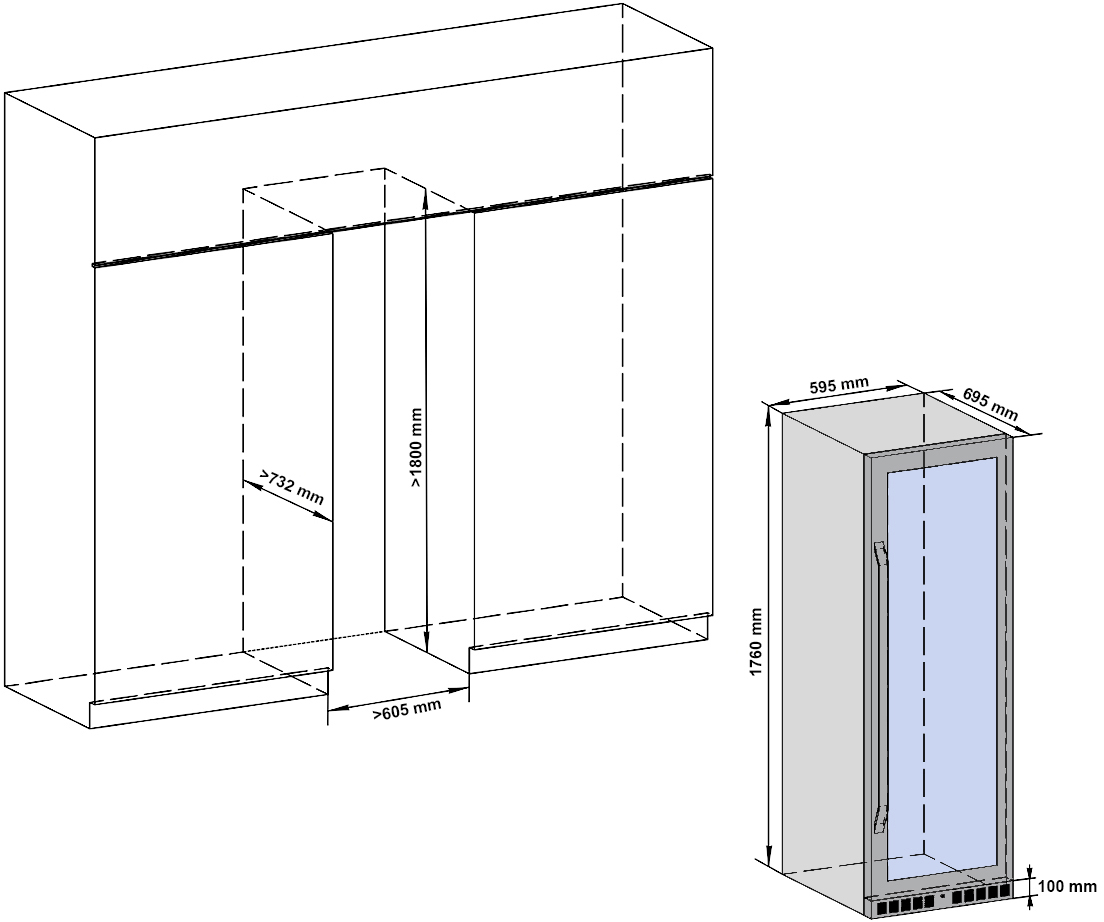 >732 mm
>1800 mm
>605 mm
595 mm
695 mm
1760 mm
100 mm